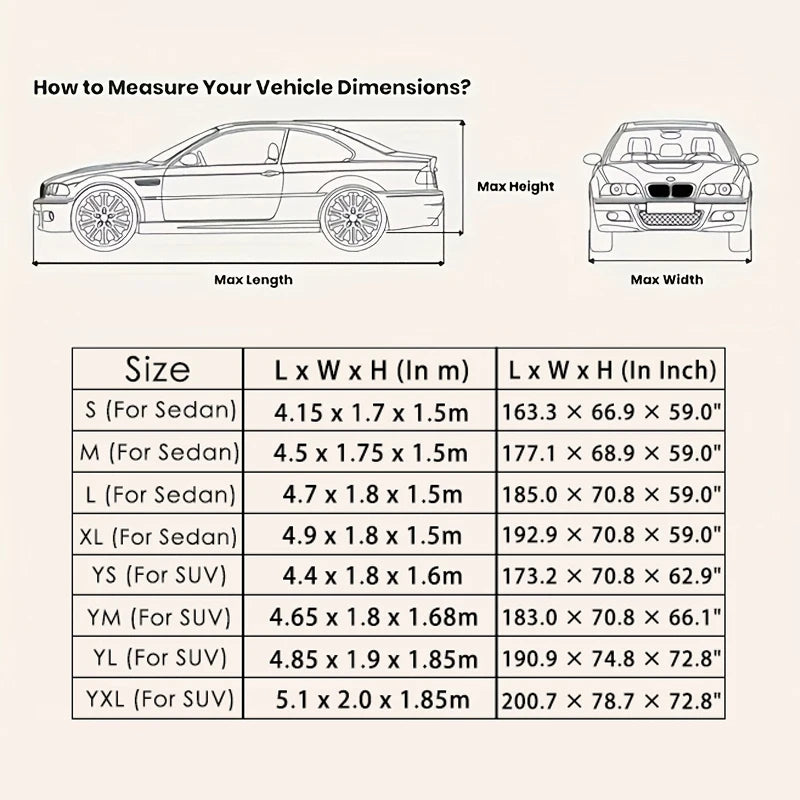 How to Measure Your Vehicle Dimensions?

Max Height

Max Length

Max Width

| Size | L x W x H (In m) | L x W x H (In Inch) |
|---|---|---|
| S (For Sedan) | 4.15 x 1.7 x 1.5m | 163.3 × 66.9 × 59.0" |
| M (For Sedan) | 4.5 x 1.75 x 1.5m | 177.1 × 68.9 × 59.0" |
| L (For Sedan) | 4.7 x 1.8 x 1.5m | 185.0 × 70.8 × 59.0" |
| XL (For Sedan) | 4.9 x 1.8 x 1.5m | 192.9 × 70.8 × 59.0" |
| YS (For SUV) | 4.4 x 1.8 x 1.6m | 173.2 × 70.8 × 62.9" |
| YM (For SUV) | 4.65 x 1.8 x 1.68m | 183.0 × 70.8 × 66.1" |
| YL (For SUV) | 4.85 x 1.9 x 1.85m | 190.9 × 74.8 × 72.8" |
| YXL (For SUV) | 5.1 x 2.0 x 1.85m | 200.7 × 78.7 × 72.8" |